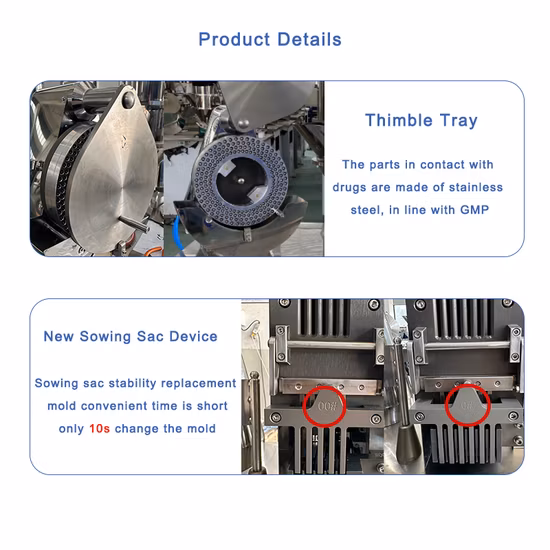 Product Details

Thimble Tray

The parts in contact with drugs are made of stainless steel, in line with GMP

New Sowing Sac Device

Sowing sac stability replacement mold convenient time is short only 10s change the mold

00#

0#